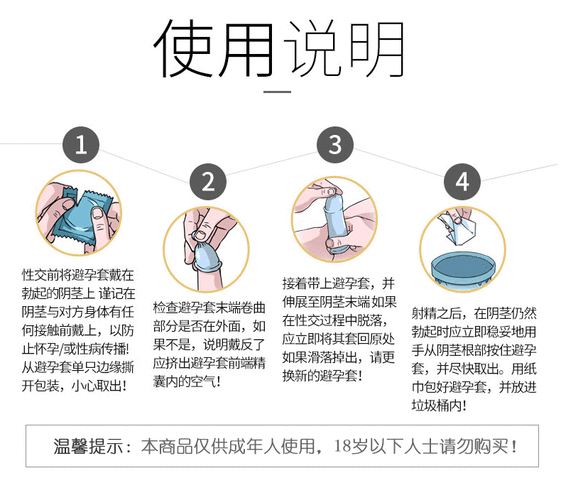 使用说明

1

性交前将避孕套戴在勃起的阴茎上 谨记在阴茎与对方身体有任何接触前戴上，以防止怀孕/或性病传播！从避孕套单只边缘撕开包装，小心取出！

2

检查避孕套末端卷曲部分是否在外面，如果不是，说明戴反了应挤出避孕套前端精囊内的空气！

3

接着带上避孕套，并伸展至阴茎末端如果在性交过程中脱落，应立即将其套回原处如果滑落掉出，请更换新的避孕套！

4

射精之后，在阴茎仍然勃起时应立即稳妥地用手从阴茎根部按住避孕套，并尽快取出。用纸巾包好避孕套，并放进垃圾桶内！

温馨提示：本商品仅供成年人使用，18岁以下人士请勿购买！