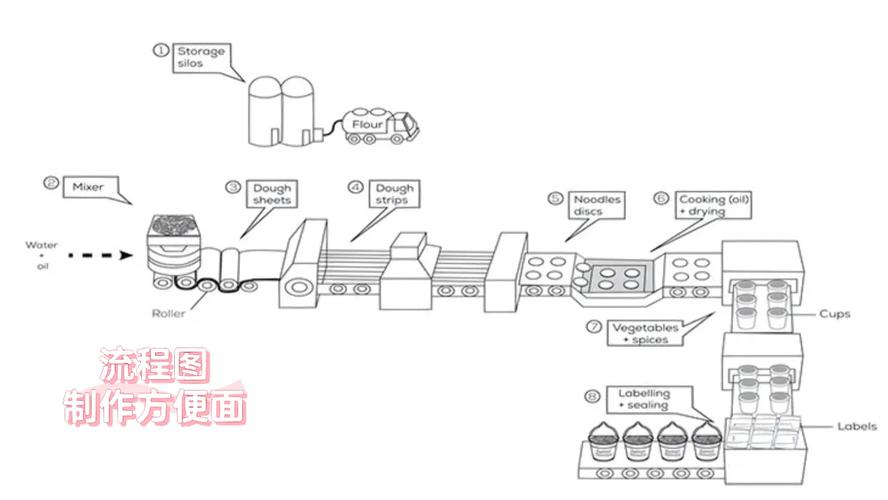 ① Storage silos

Flour

② Mixer

Water + oil

Roller

③ Dough sheets

④ Dough strips

⑤ Noodles discs

⑥ Cooking (oil) + drying

Cups

⑦ Vegetables + spices

⑧ Labelling + sealing

Labels

流程图
制作方便面