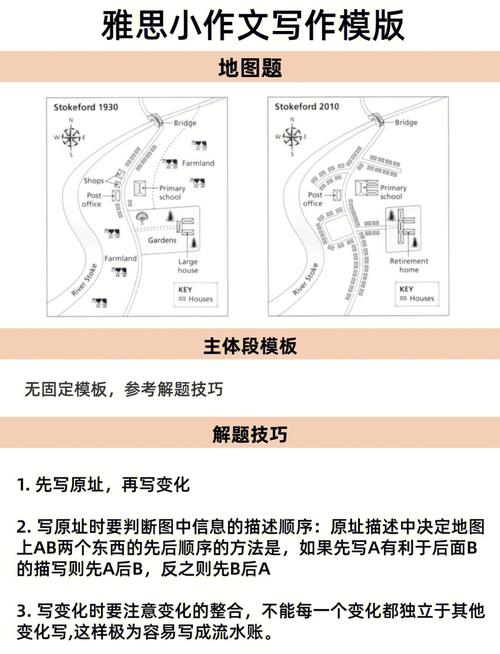 雅思小作文写作模版

地图题

Stokeford 1930

N
W E
S

Bridge
Farmland
Shops
Post office
Primary school
Gardens
Farmland
Large house
River Stoke
KEY
Houses

Stokeford 2010

N
W E
S

Bridge
Post office
Primary school
Retirement home
River Stoke
KEY
Houses

主体段模板

无固定模板，参考解题技巧

解题技巧

1. 先写原址，再写变化

2. 写原址时要判断图中信息的描述顺序：原址描述中决定地图上AB两个东西的先后顺序的方法是，如果先写A有利于后面B的描写则先A后B，反之则先B后A

3. 写变化时要注意变化的整合，不能每一个变化都独立于其他变化写,这样极为容易写成流水账。