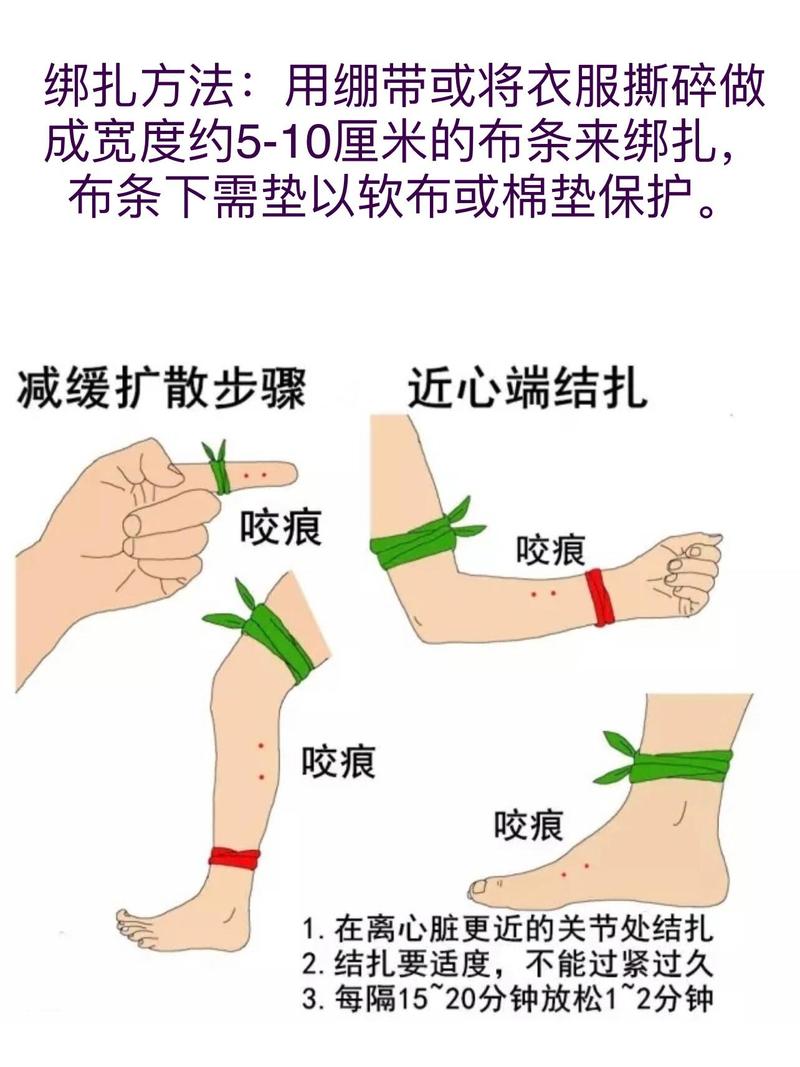 绑扎方法：用绷带或将衣服撕碎做成宽度约5-10厘米的布条来绑扎，布条下需垫以软布或棉垫保护。

减缓扩散步骤

近心端结扎

咬痕

咬痕

咬痕

咬痕

1. 在离心脏更近的关节处结扎
2. 结扎要适度，不能过紧过久
3. 每隔15~20分钟放松1~2分钟